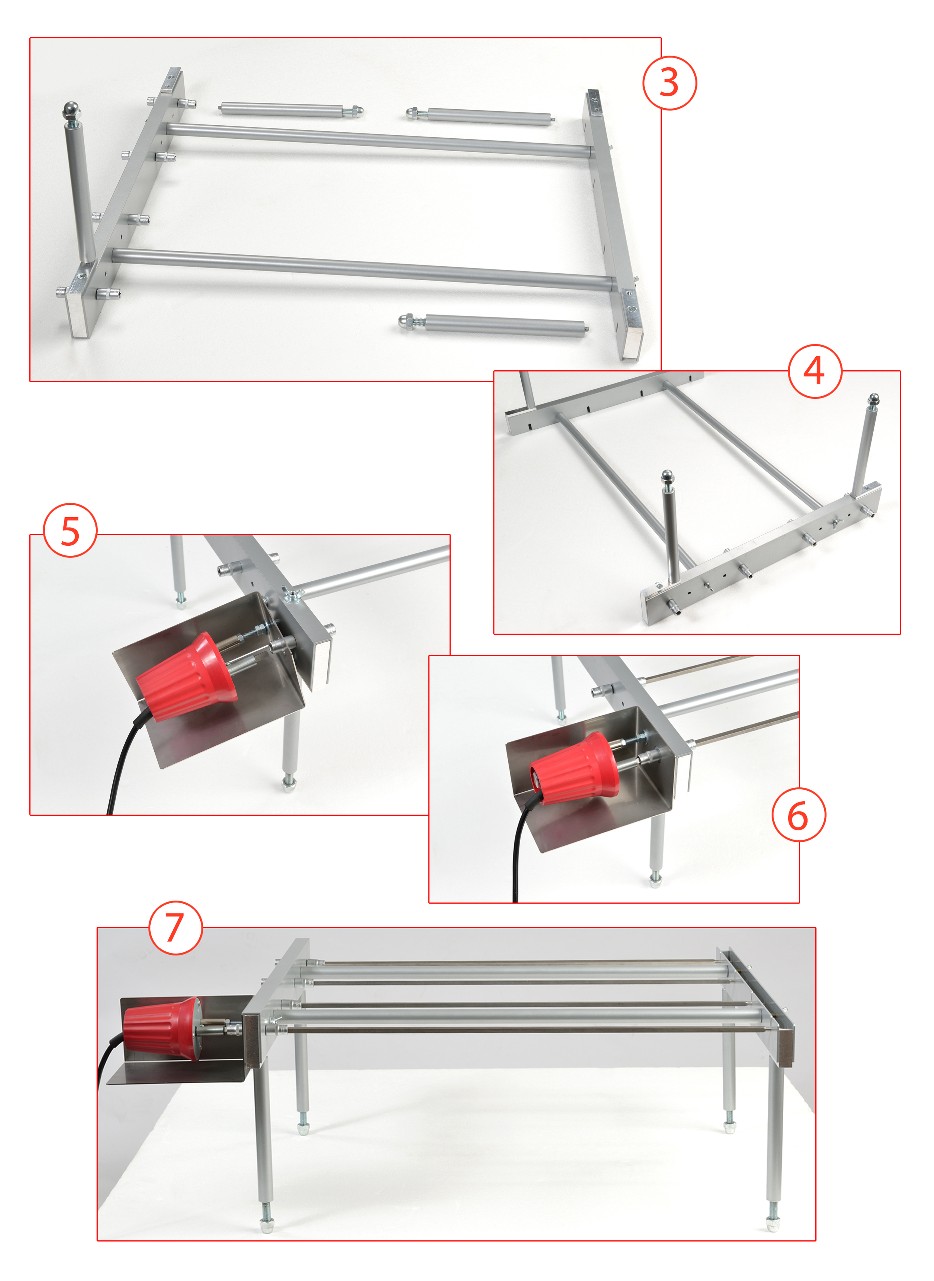 3

4

5

6

7